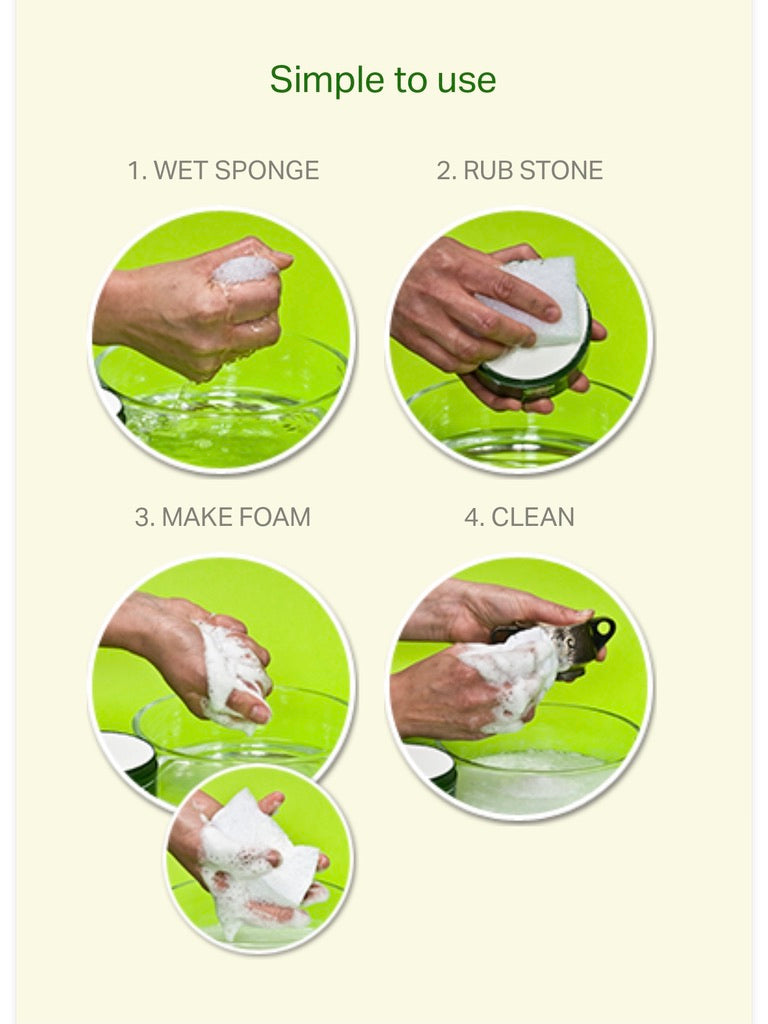 Simple to use

1. WET SPONGE

2. RUB STONE

3. MAKE FOAM

4. CLEAN